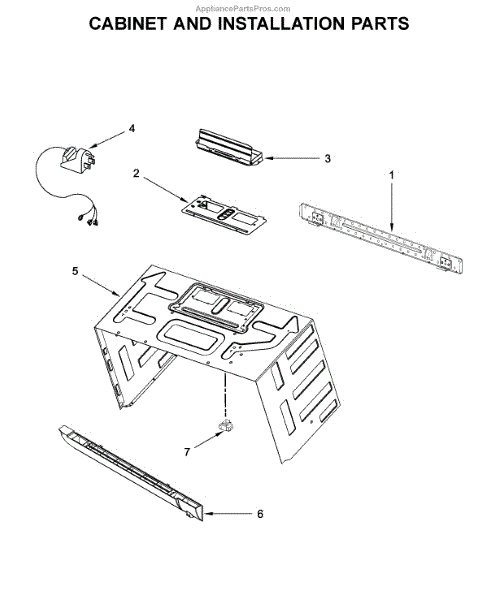 AppliancePartsPros.com

CABINET AND INSTALLATION PARTS

4

3

2

1

5

7

6