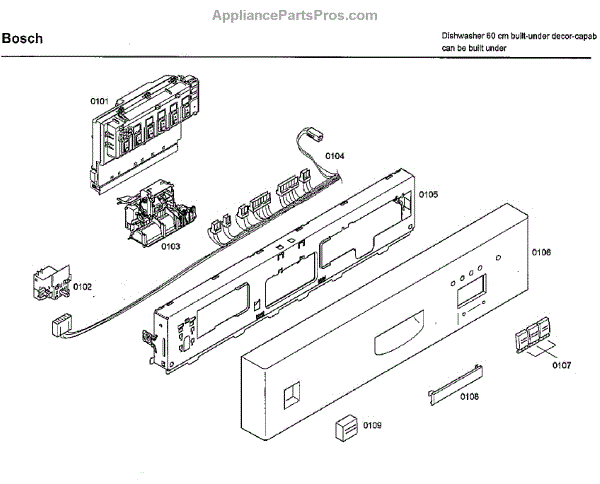 AppliancePartsPros.com

Bosch

Dishwasher 60 cm built-under decor-capab can be built under

0101

0104

0105

0103

0106

0102

0107

0108

0109