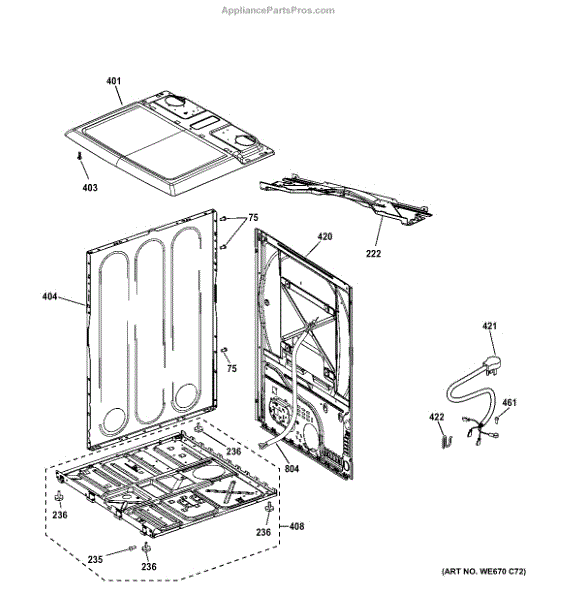 AppliancePartsPros.com

401

403

75

420

222

404

75

421

461

422

236

804

236

236

408

235

236

(ART NO. WE670 C72)