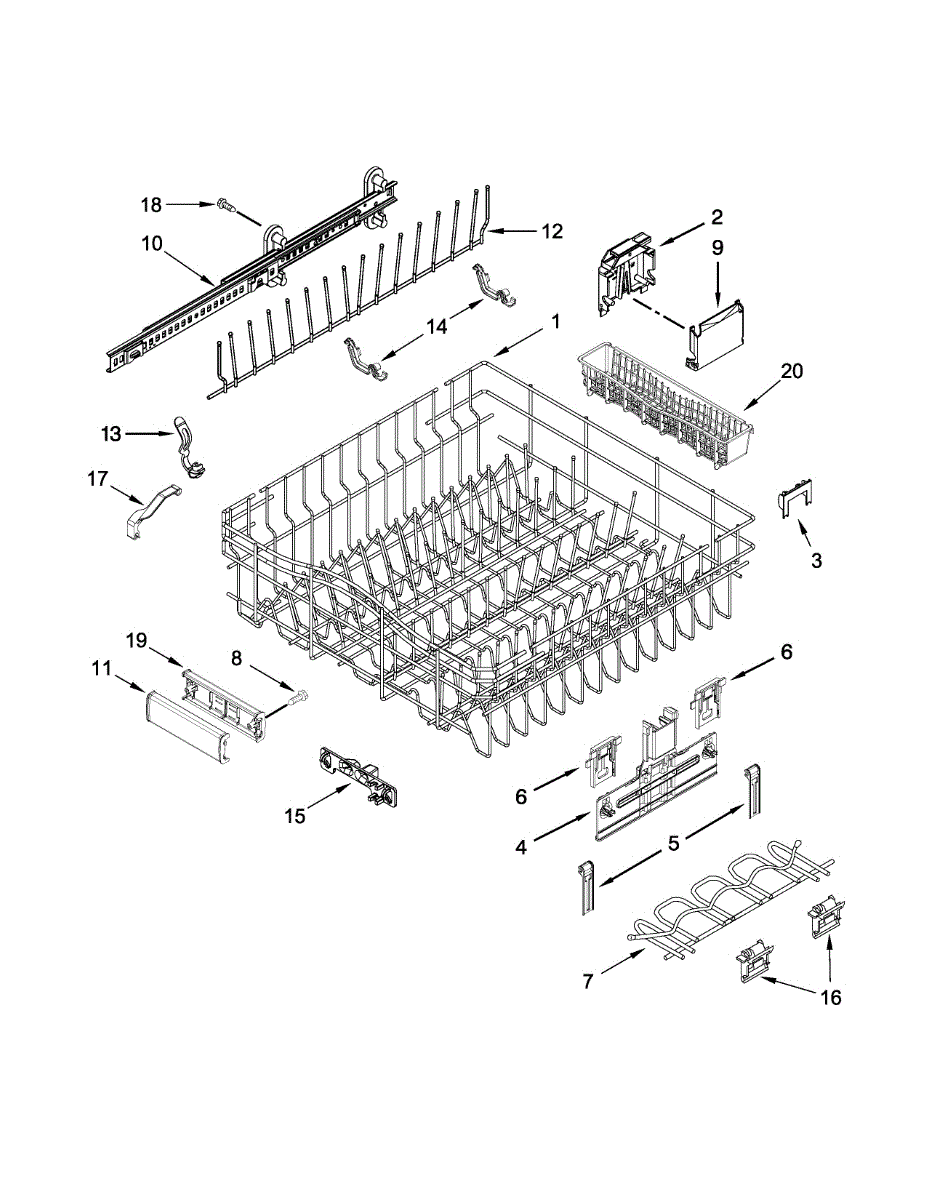 18
10
12
2
9
14
1
20
13
17
3
19
8
11
6
15
6
4
5
7
16