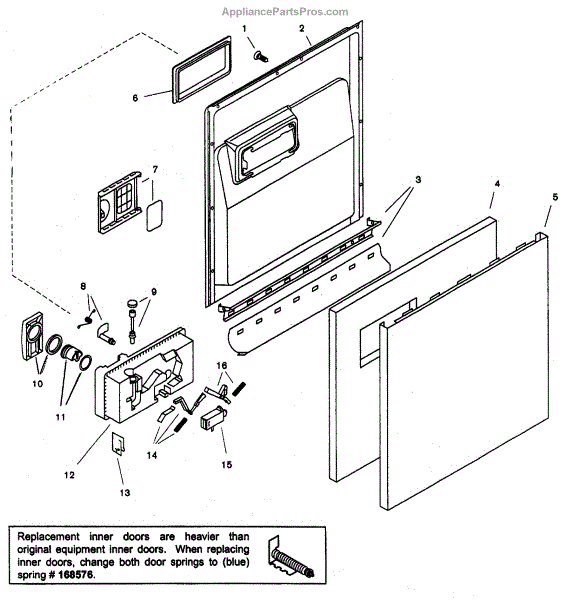 AppliancePartsPros.com

1
2
6
7
3
4
5
8
9
10
11
16
12
14
15
13

Replacement inner doors are heavier than original equipment inner doors. When replacing inner doors, change both door springs to (blue) spring # 168576.