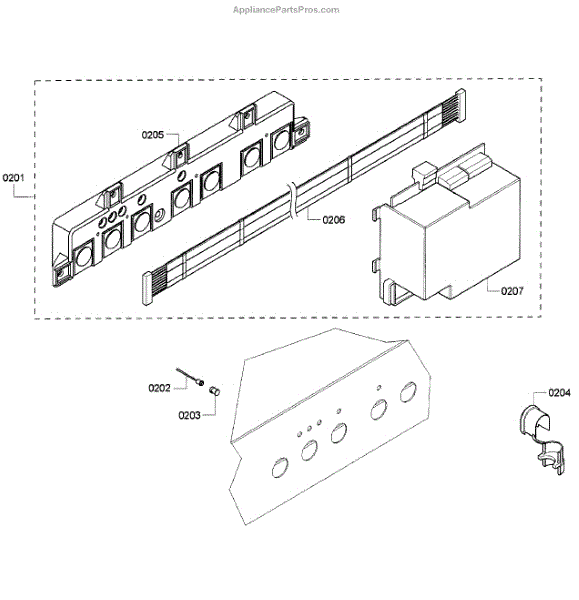 AppliancePartsPros.com

0205

0201

0206

0207

0202

0203

0204