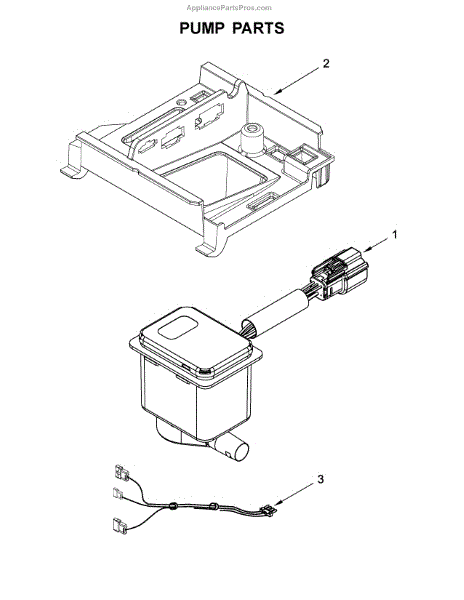 AppliancePartsPros.com

PUMP PARTS

2

1

3