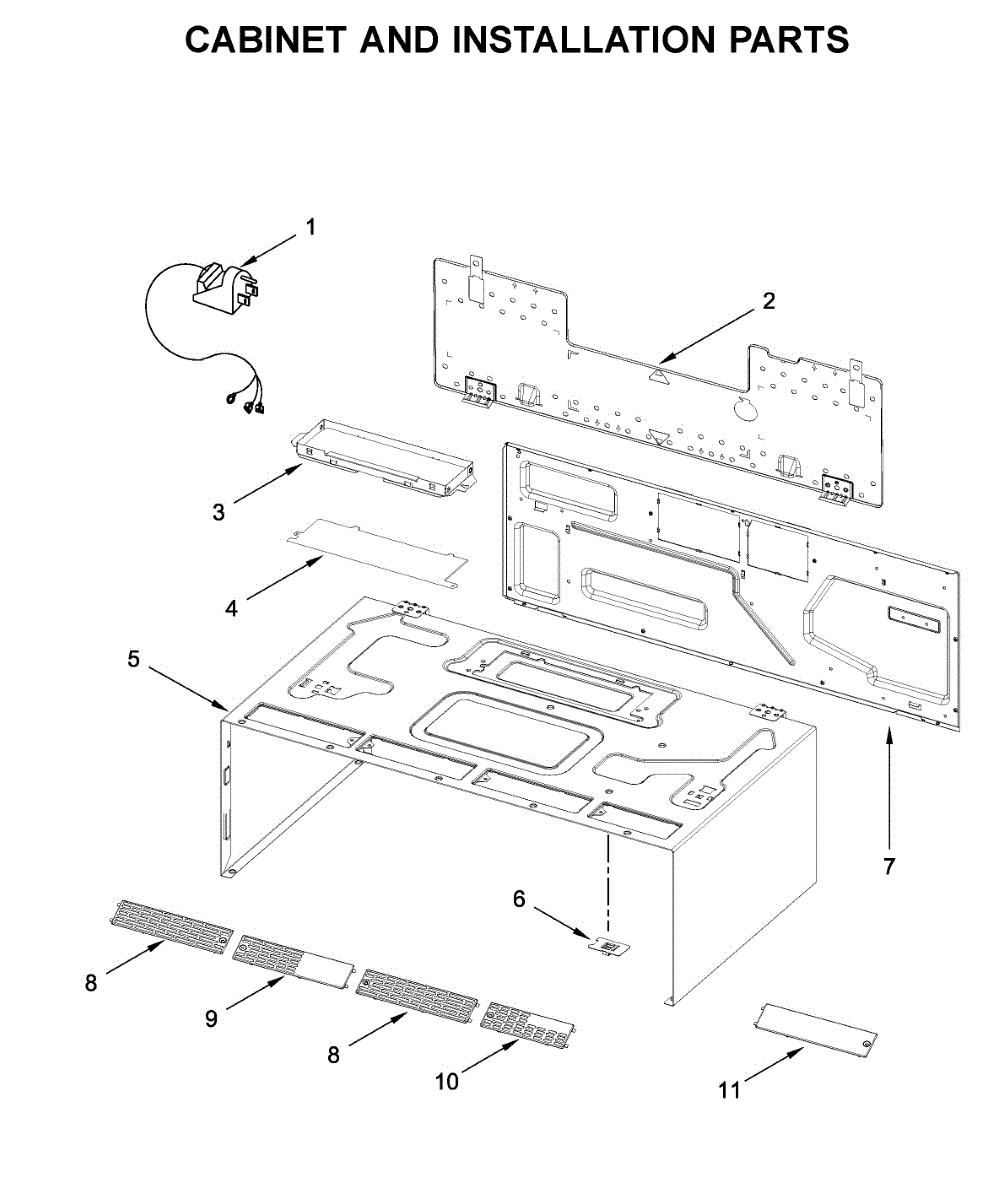 CABINET AND INSTALLATION PARTS

1

2

3

4

5

7

6

8

9

8

10

11