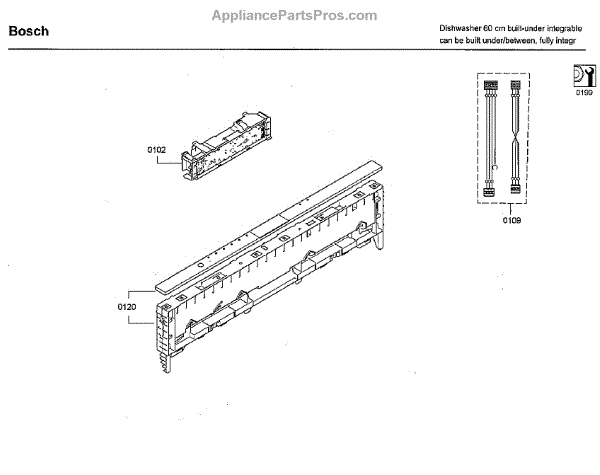 AppliancePartsPros.com

Bosch

Dishwasher 60 cm built-under integrable can be built under/between, fully integr

0199

0102

0109

0120