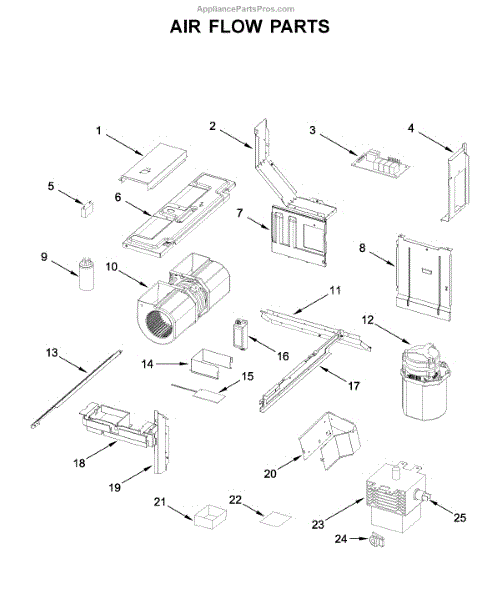 AppliancePartsPros.com

AIR FLOW PARTS

1
2
3
4
5
6
7
8
9
10
11
12
13
14
15
16
17
18
19
20
21
22
23
24
25