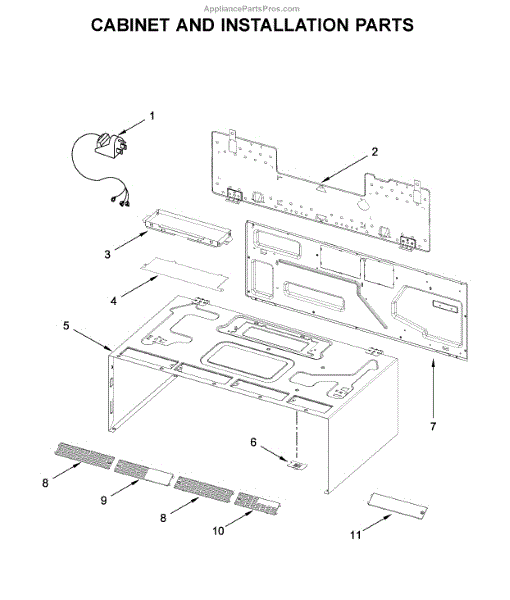 AppliancePartsPros.com

CABINET AND INSTALLATION PARTS

1
2
3
4
5
7
6
8
9
8
10
11