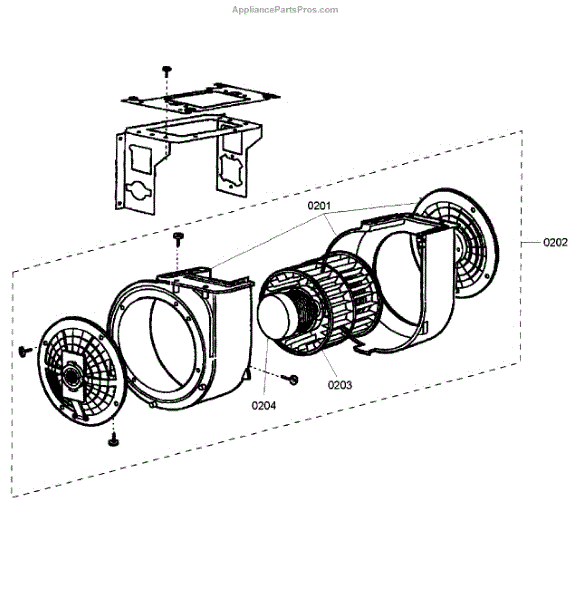 AppliancePartsPros.com

0201

0202

0203

0204