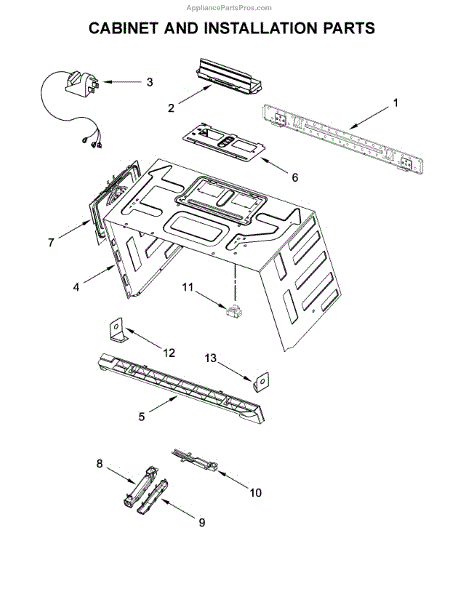 AppliancePartsPros.com

CABINET AND INSTALLATION PARTS

3
2
1
6
7
4
11
12
13
5
8
10
9