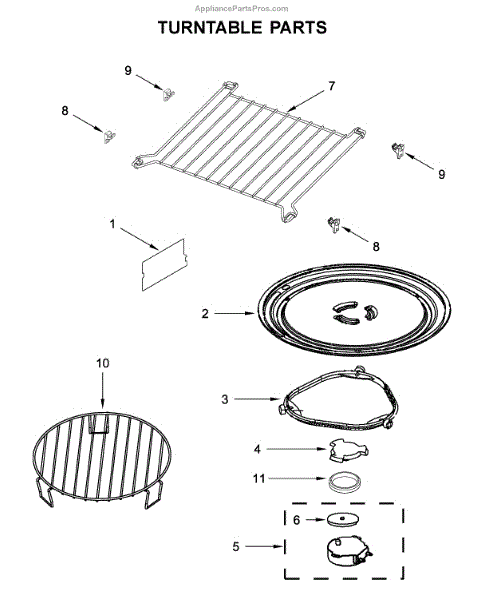 AppliancePartsPros.com

TURNTABLE PARTS

9
7
8
9
1
8
2
10
3
4
11
6
5