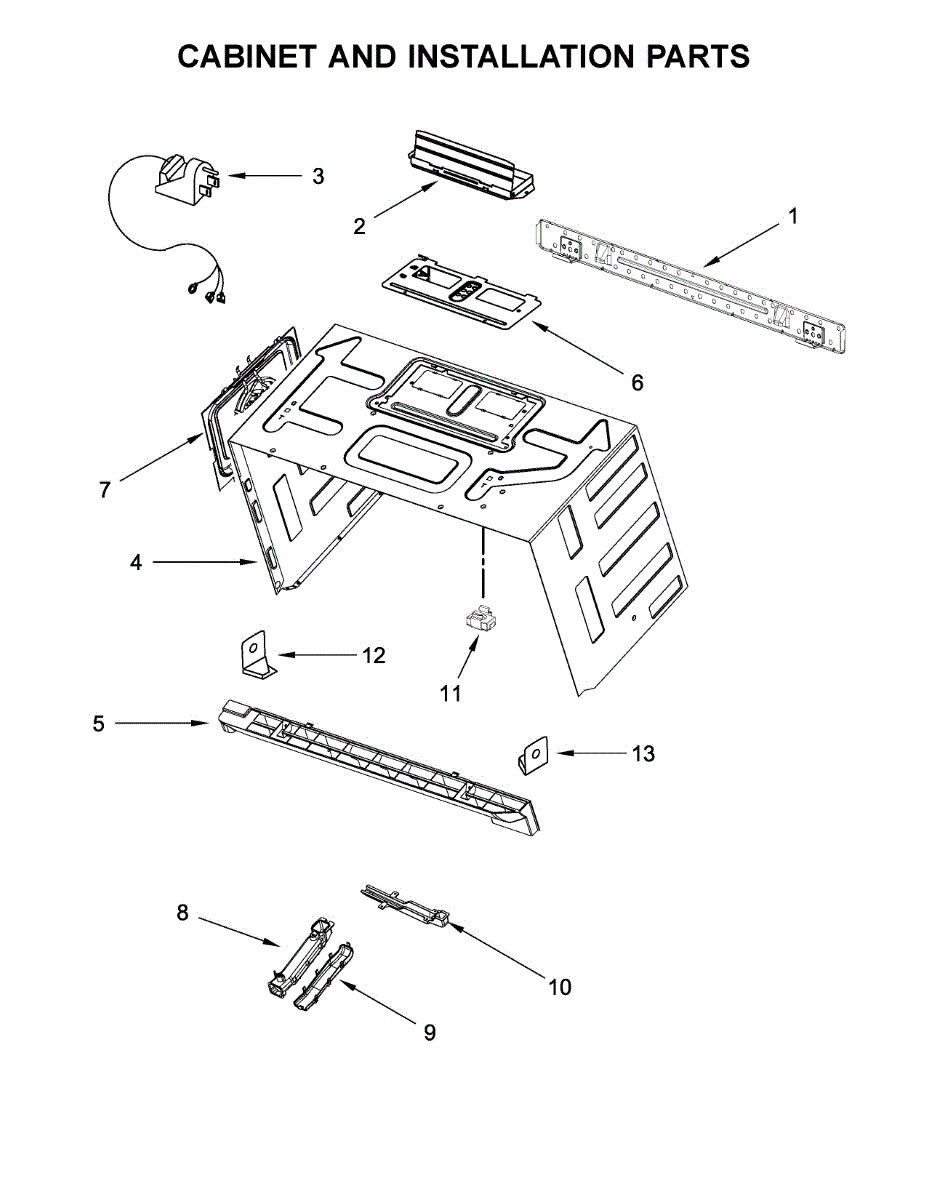 CABINET AND INSTALLATION PARTS

3

2

1

6

7

4

12

11

5

13

8

10

9