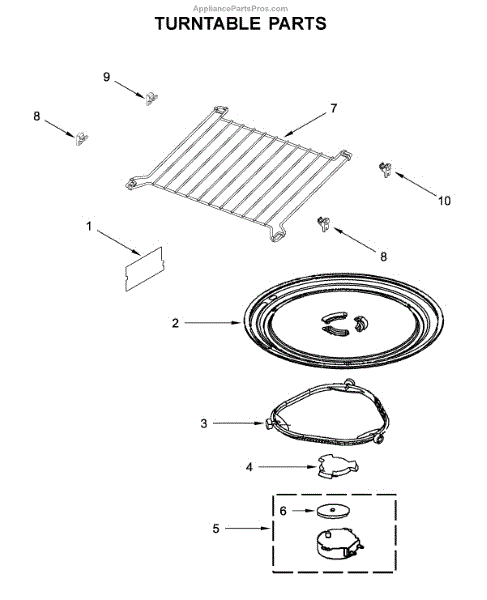 AppliancePartsPros.com
TURNTABLE PARTS

9
8
7
10
1
8
2
3
4
6
5