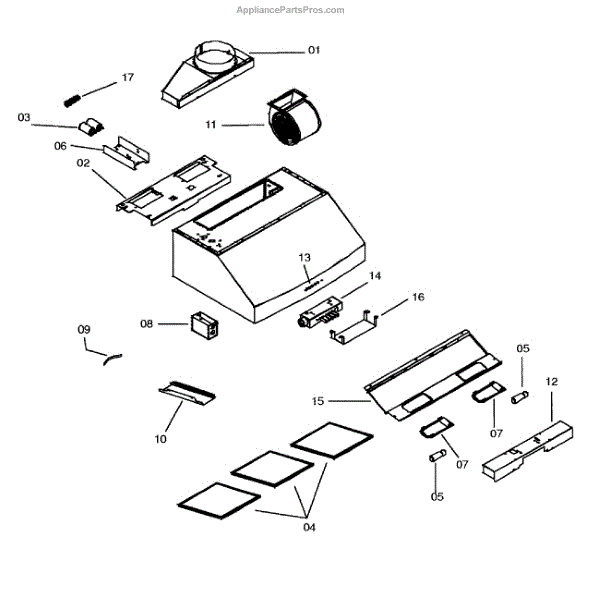 AppliancePartsPros.com

01
17
03
11
06
02
13
14
16
08
09
05
12
15
10
07
07
05
04