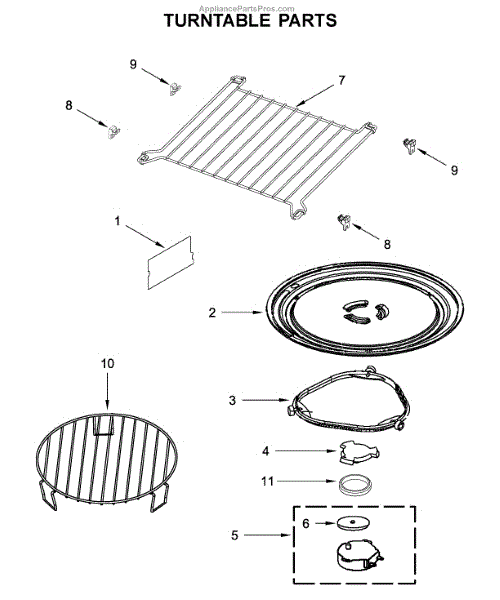 AppliancePartsPros.com
TURNTABLE PARTS

9
7
8
9
1
8
2
10
3
4
11
6
5