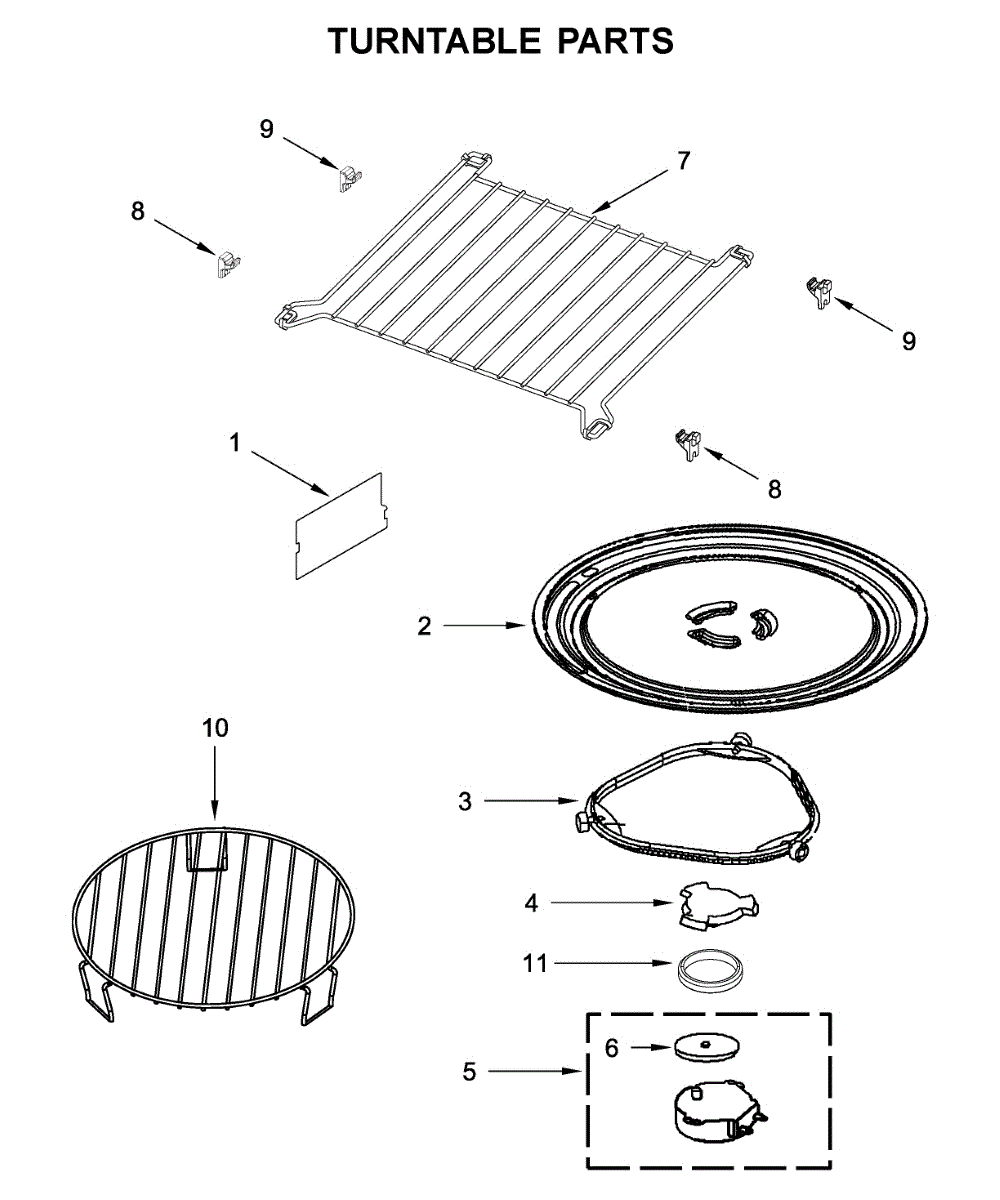 TURNTABLE PARTS

9

7

8

9

1

8

2

10

3

4

11

6

5