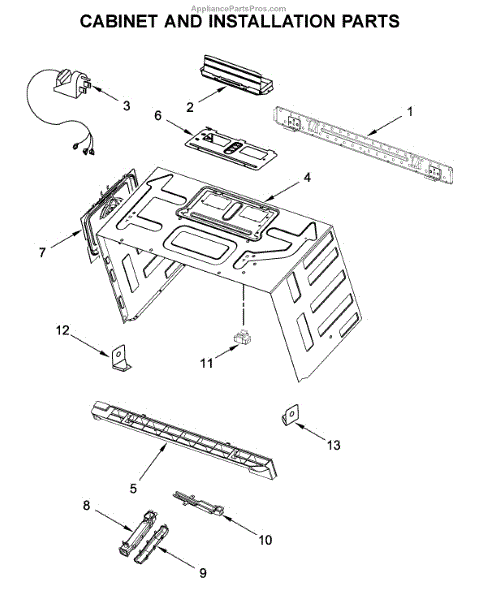 AppliancePartsPros.com
CABINET AND INSTALLATION PARTS

3
2
1
6
4
7
12
11
13
5
8
10
9