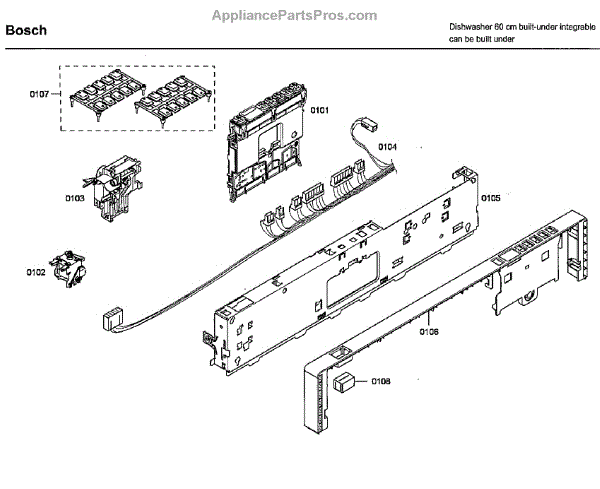 AppliancePartsPros.com

Bosch

Dishwasher 60 cm built-under integrable can be built under

0107
0101
0104
0103
0105
0102
0106
0108