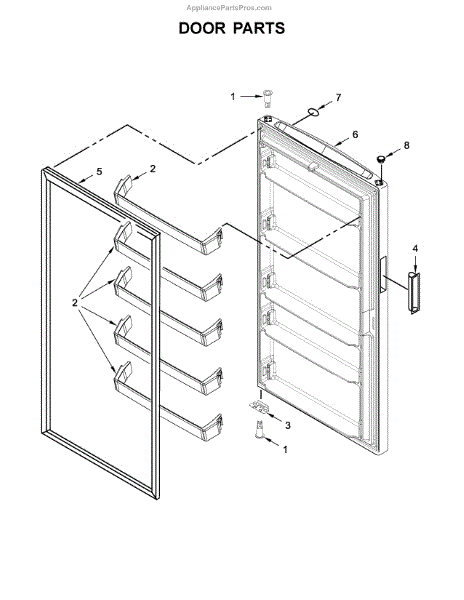 AppliancePartsPros.com

DOOR PARTS

1
7
6
8
5
2
4
2
3
1