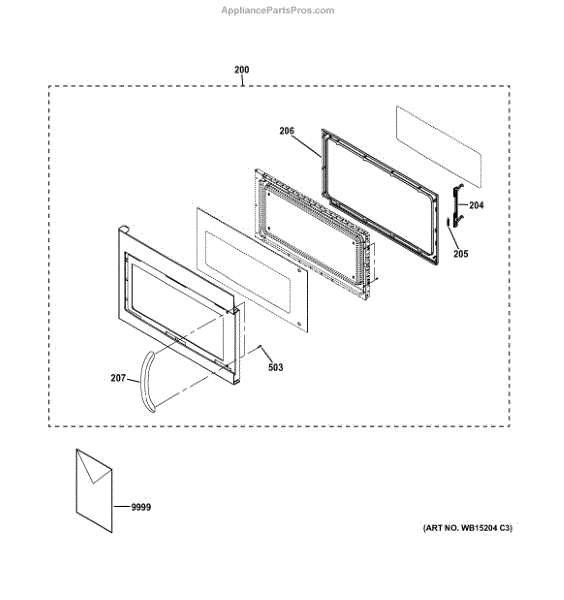 AppliancePartsPros.com

200

206

204

205

503

207

9999

(ART NO. WB15204 C3)