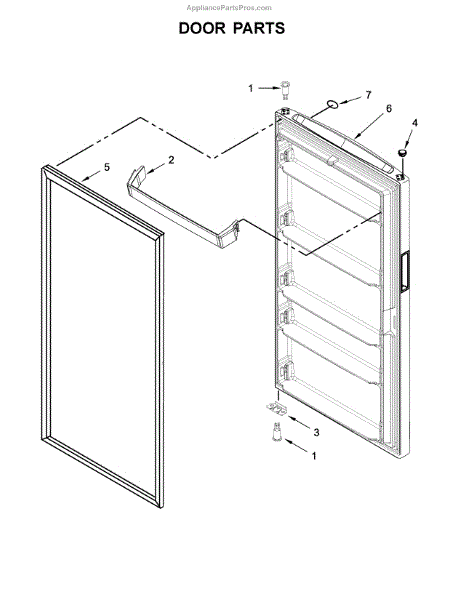 AppliancePartsPros.com

DOOR PARTS

1
7
6
4
5
2
3
1