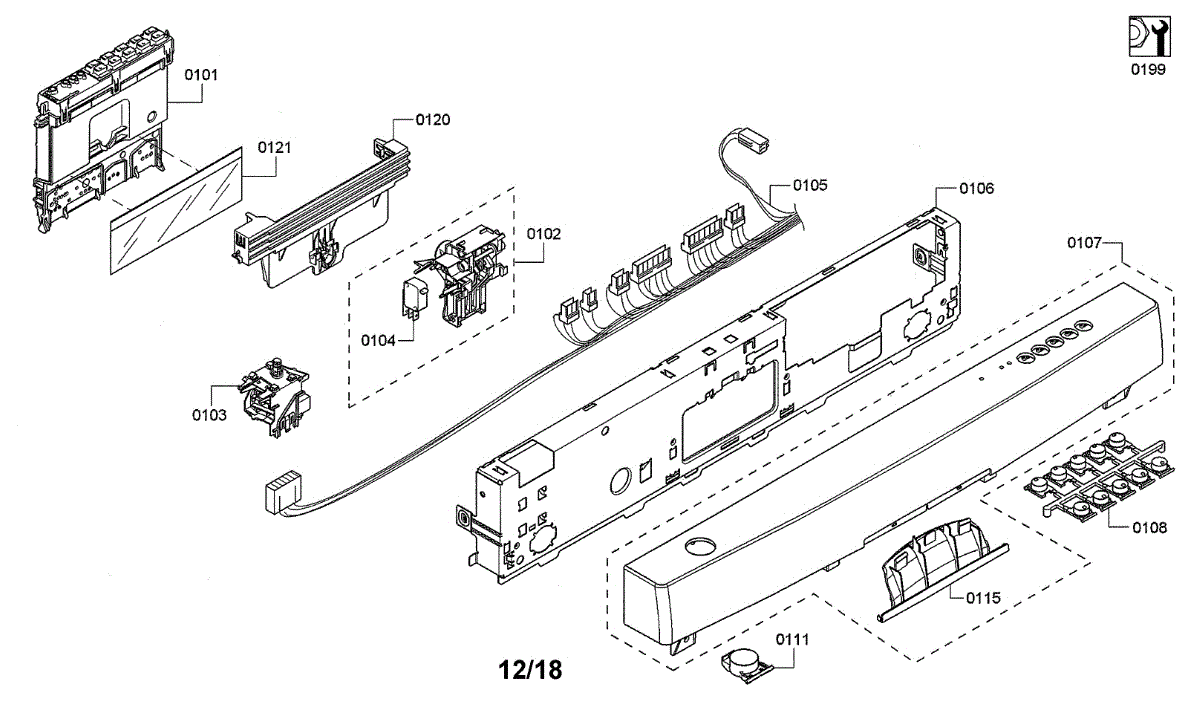 0199

0101

0121

0120

0105

0106

0102

0107

0104

0103

0108

0115

0111

12/18