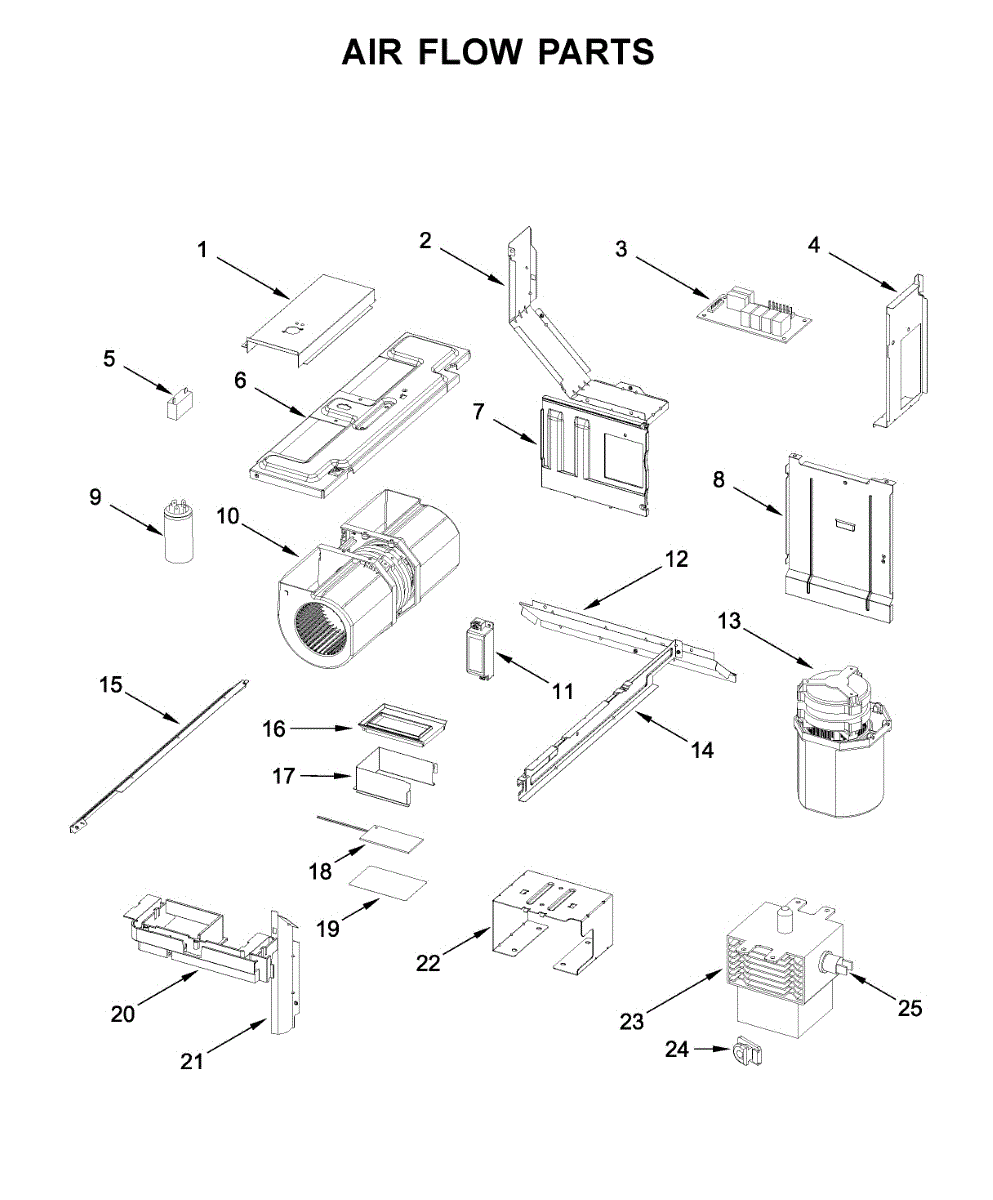 AIR FLOW PARTS

1
2
3
4
5
6
7
8
9
10
11
12
13
14
15
16
17
18
19
20
21
22
23
24
25