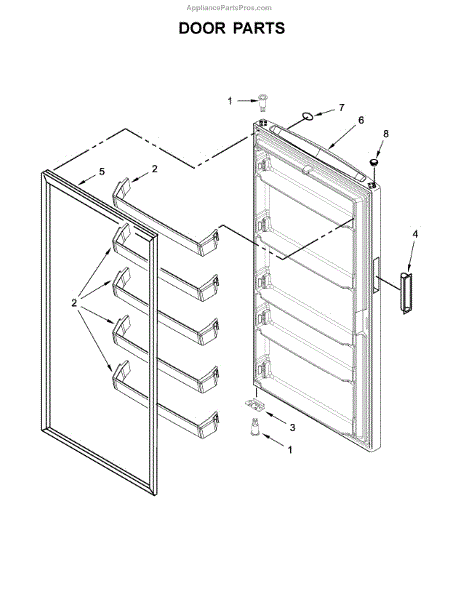 AppliancePartsPros.com

DOOR PARTS

1
7
6
8
5
2
4
2
3
1