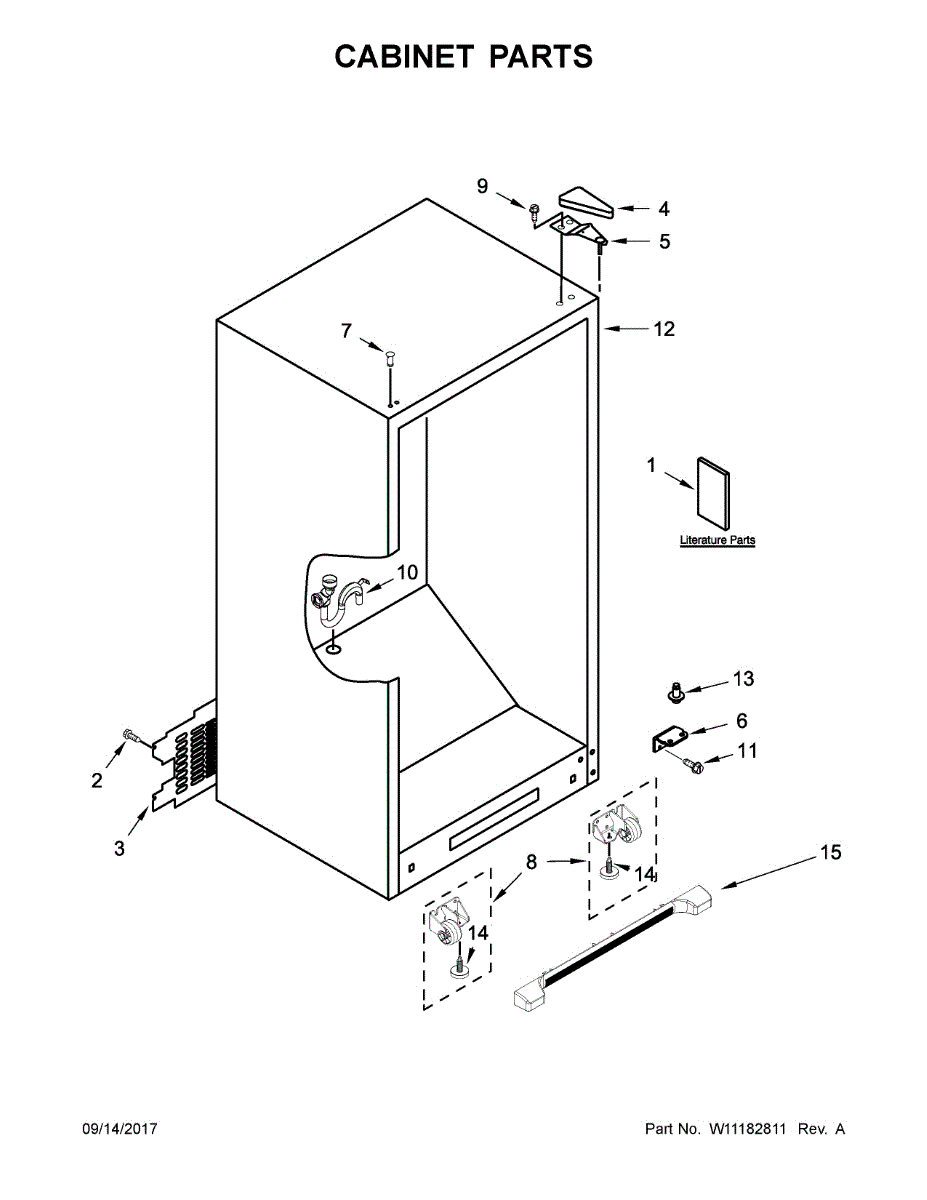 CABINET PARTS

9
4
5
7
12
1
Literature Parts
10
13
6
11
2
3
8
14
15
14

09/14/2017

Part No. W11182811 Rev. A