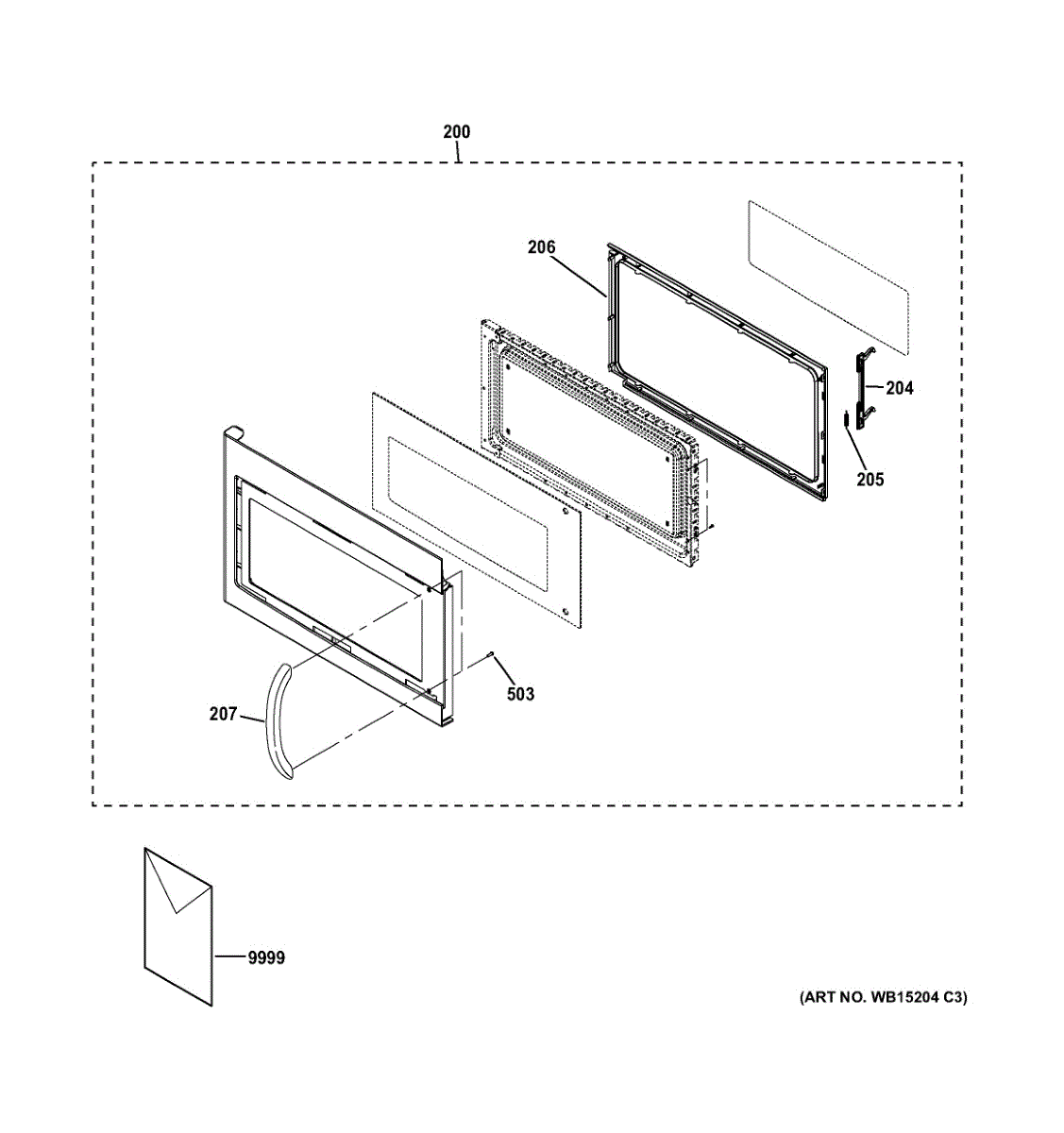 200

206

204

205

503

207

9999

(ART NO. WB15204 C3)