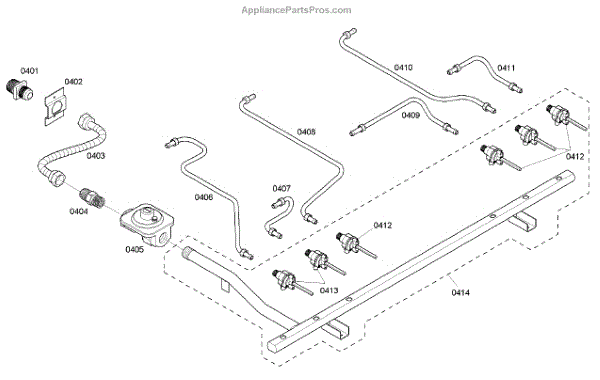 AppliancePartsPros.com

0401
0402
0403
0404
0405
0406
0407
0408
0409
0410
0411
0412
0412
0413
0414