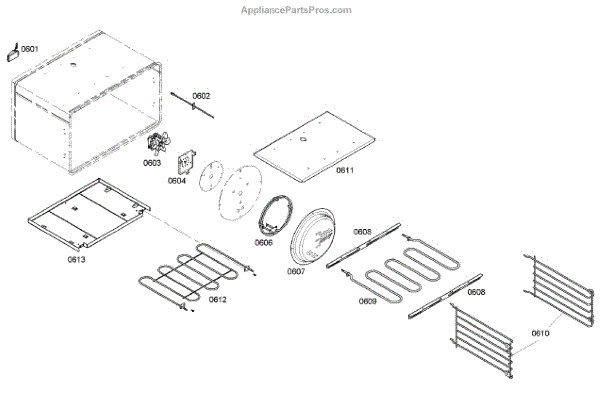 AppliancePartsPros.com

0601
0602
0603
0604
0611
0613
0606
0607
0608
0612
0609
0608
0610