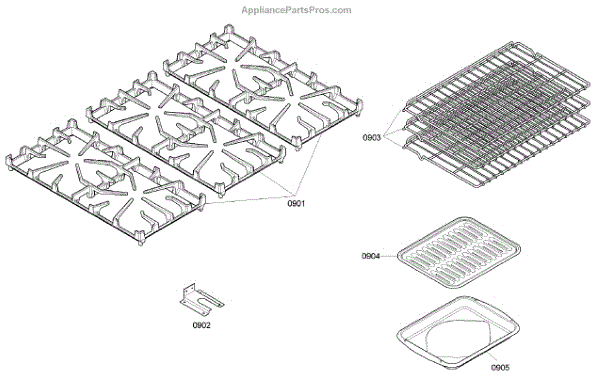 AppliancePartsPros.com

0903

0901

0904

0902

0905