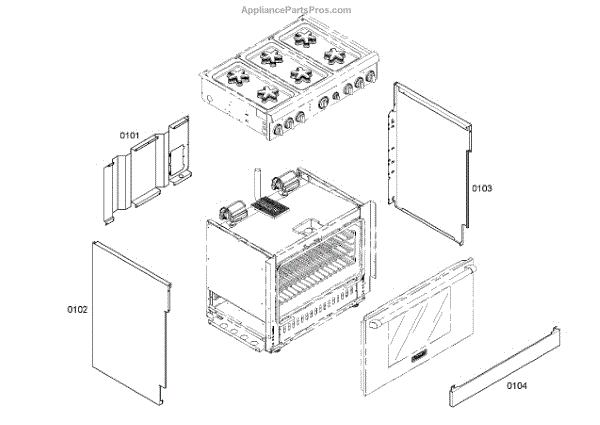 AppliancePartsPros.com

0101

0103

0102

0104