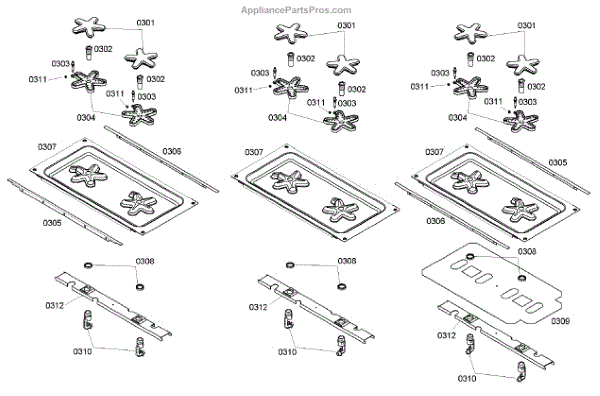 AppliancePartsPros.com

0301
0302
0303
0311
0302
0311
0303
0304
0307
0306
0305
0308
0312
0310

0301
0302
0303
0311
0302
0311
0303
0304
0307
0308
0312
0310

0301
0302
0303
0311
0302
0311
0303
0304
0307
0305
0306
0308
0309
0312
0310