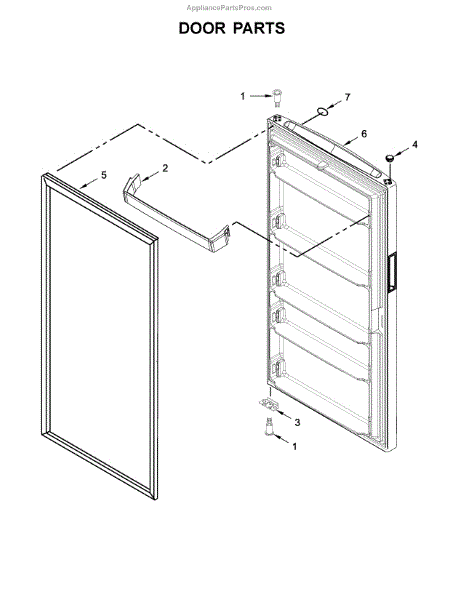 AppliancePartsPros.com

DOOR PARTS

1
7
6
4
5
2
3
1