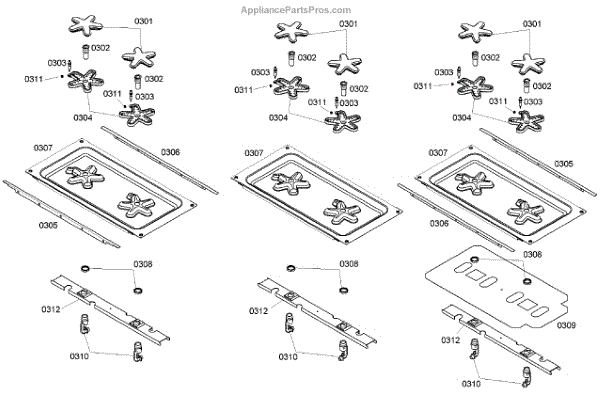 AppliancePartsPros.com

0301
0302
0303
0311
0302
0311
0303
0304
0307
0306
0305
0308
0312
0310

0301
0302
0303
0311
0302
0311
0303
0304
0307
0308
0312
0310

0301
0302
0303
0311
0302
0311
0303
0304
0307
0305
0306
0308
0309
0312
0310