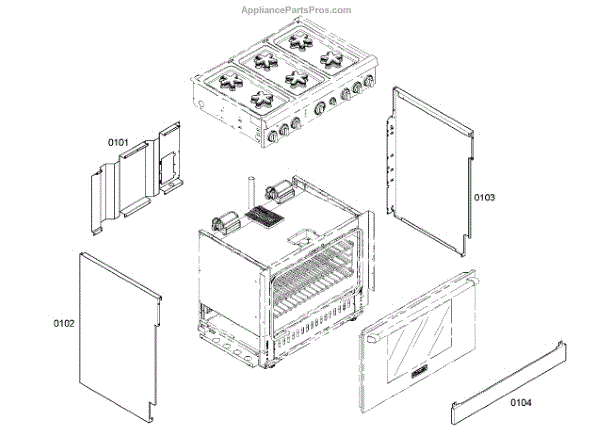 AppliancePartsPros.com

0101

0103

0102

0104