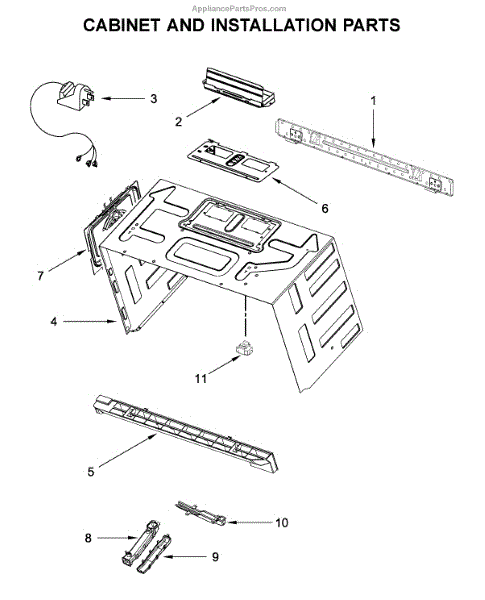 AppliancePartsPros.com

CABINET AND INSTALLATION PARTS

3
2
1
6
7
4
11
5
10
8
9