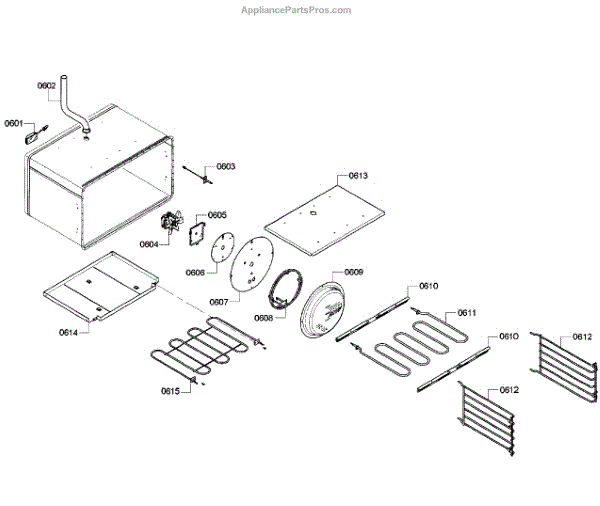 AppliancePartsPros.com

0602
0601
0603
0613
0605
0604
0606
0607
0609
0608
0610
0611
0614
0610
0612
0615
0612