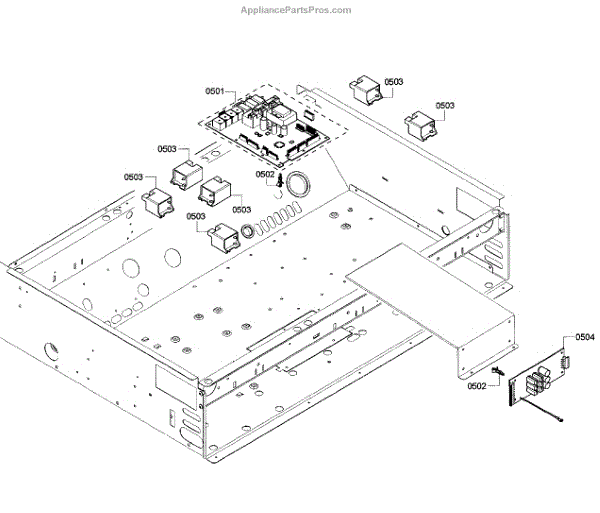 AppliancePartsPros.com

0501
0503
0503
0503
0503
0502
0503
0503
0504
0502