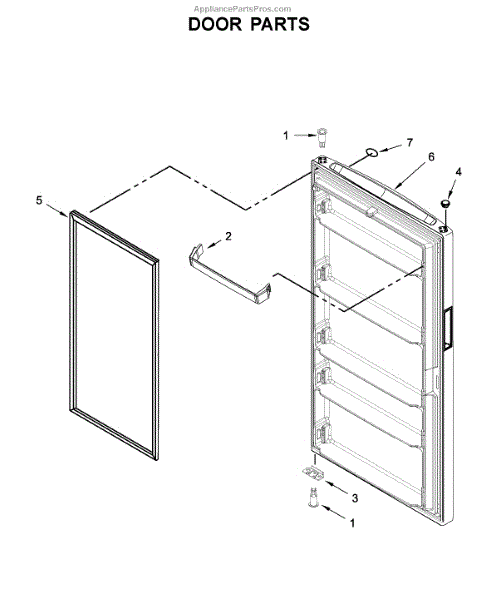 AppliancePartsPros.com
DOOR PARTS

1
7
6
4
5
2
3
1