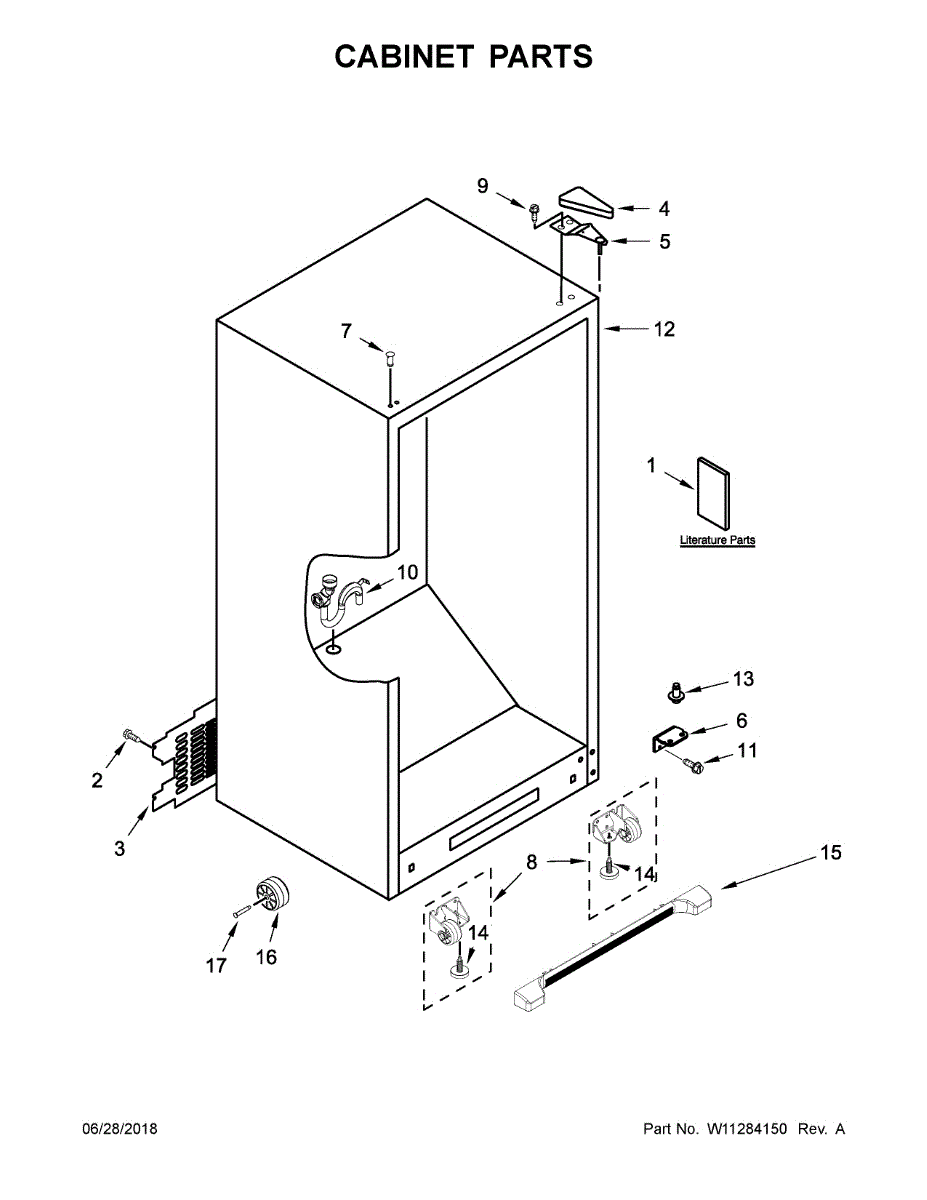 CABINET PARTS

9
4
5
7
12
1
Literature Parts
10
13
6
11
2
3
8
14
15
14
17
16

06/28/2018

Part No. W11284150 Rev. A