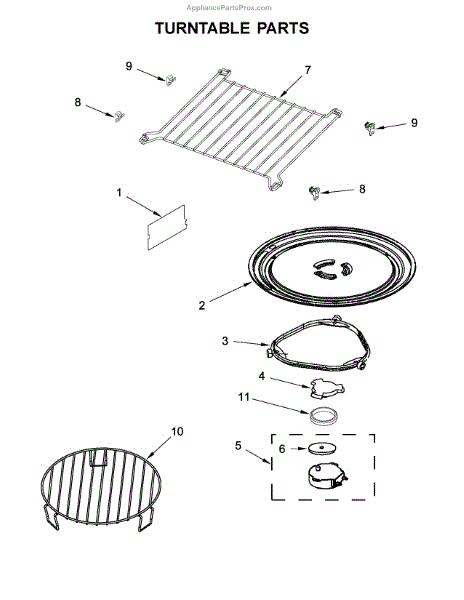 AppliancePartsPros.com

TURNTABLE PARTS

9
7
8
9
8
1
2
3
4
11
10
5
6