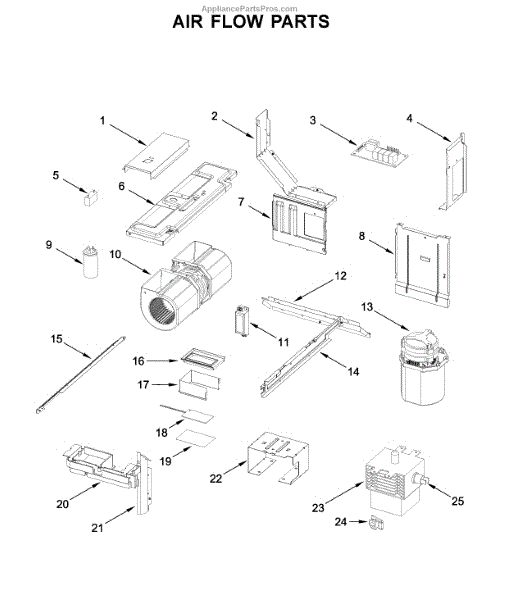 AppliancePartsPros.com
AIR FLOW PARTS

1
2
3
4
5
6
7
8
9
10
11
12
13
14
15
16
17
18
19
20
21
22
23
24
25