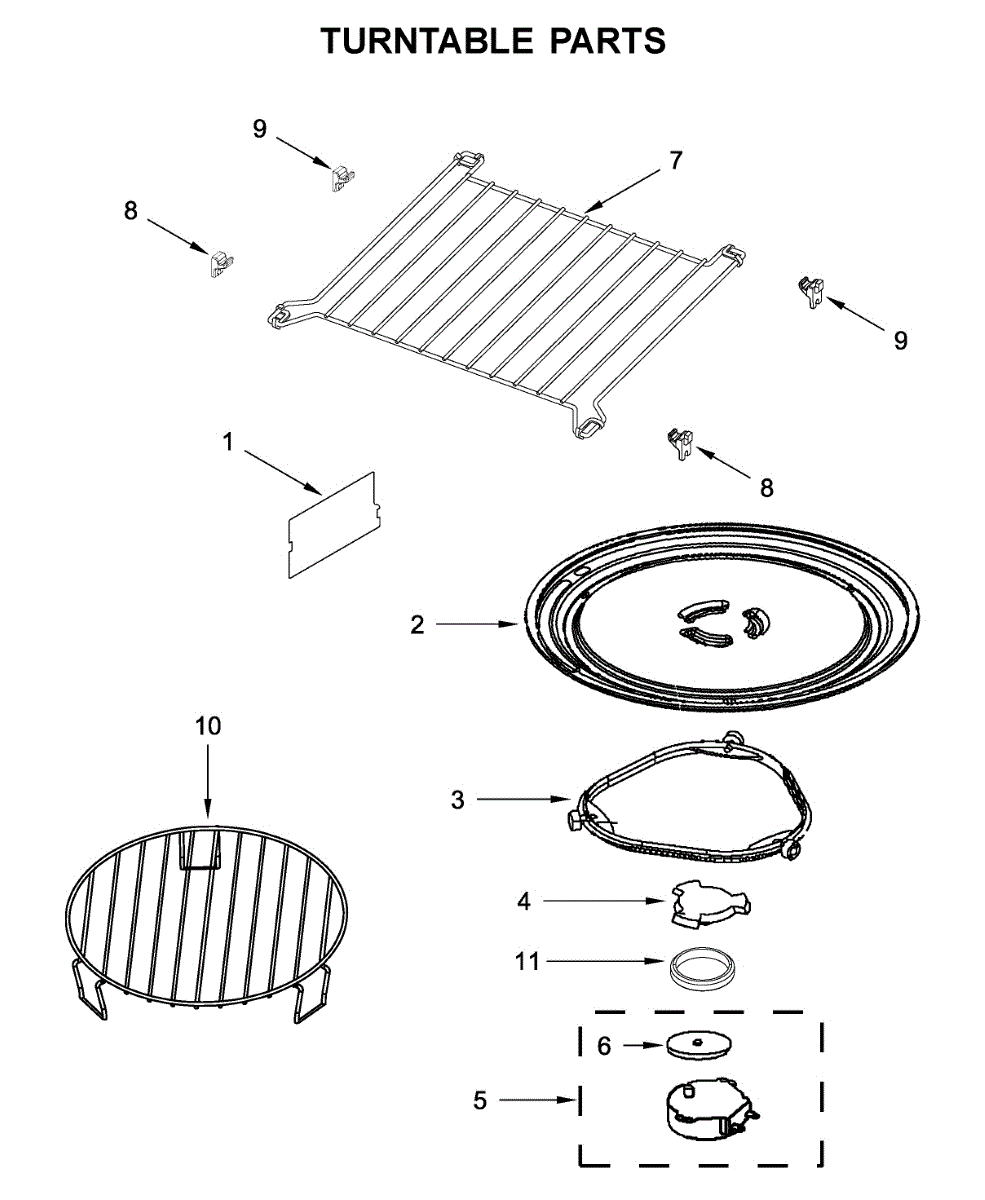 TURNTABLE PARTS

9

7

8

9

1

8

2

10

3

4

11

6

5