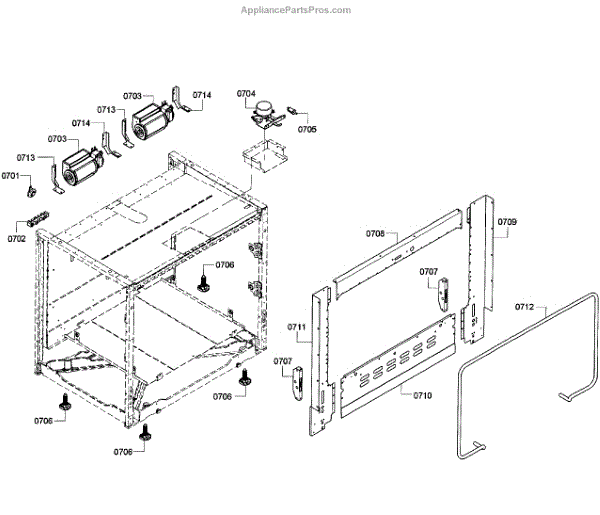 AppliancePartsPros.com

0703
0714
0704
0713
0705
0714
0703
0713
0701
0702
0708
0709
0706
0707
0712
0711
0707
0706
0710
0706
0706