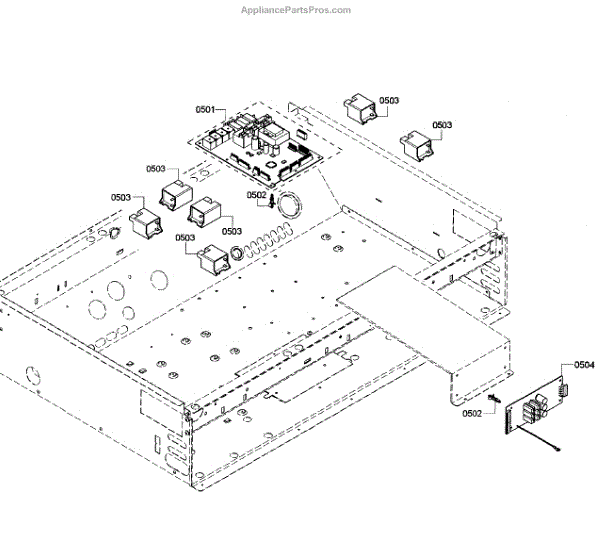 AppliancePartsPros.com

0501

0503

0503

0503

0503

0502

0503

0503

0504

0502