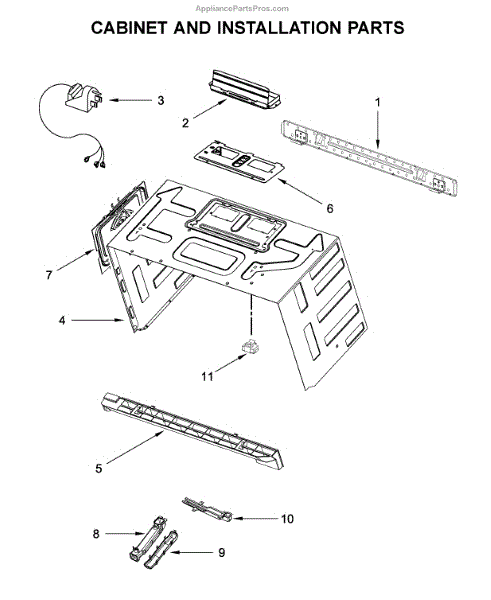 AppliancePartsPros.com

CABINET AND INSTALLATION PARTS

3
2
1
6
7
4
11
5
10
8
9