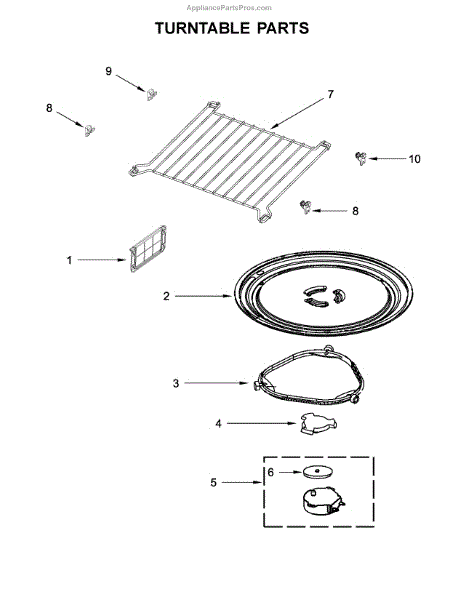 AppliancePartsPros.com

TURNTABLE PARTS

9

7

8

10

8

1

2

3

4

5

6