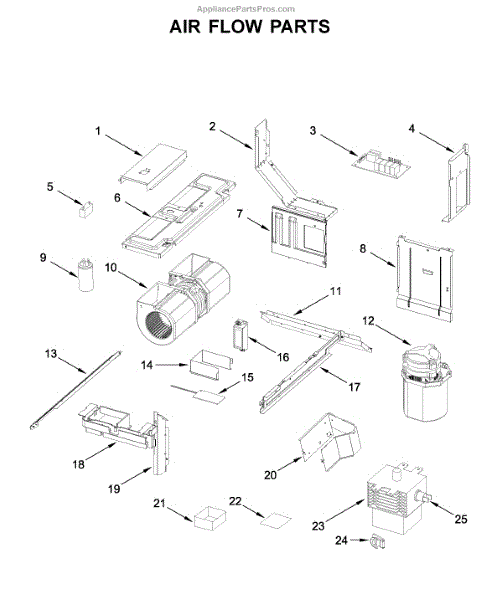 AppliancePartsPros.com

AIR FLOW PARTS

1
2
3
4
5
6
7
8
9
10
11
12
13
14
15
16
17
18
19
20
21
22
23
24
25